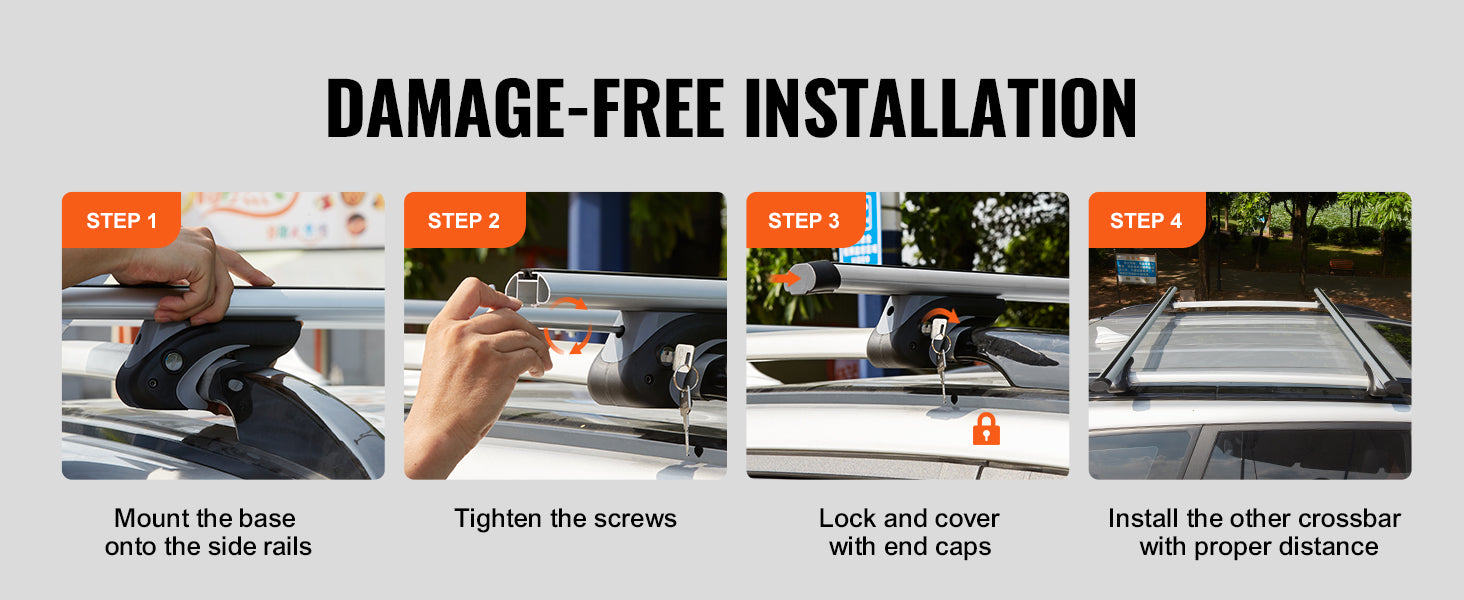 DAMAGE-FREE INSTALLATION

STEP 1

Mount the base onto the side rails

STEP 2

Tighten the screws

STEP 3

Lock and cover with end caps

STEP 4

Install the other crossbar with proper distance