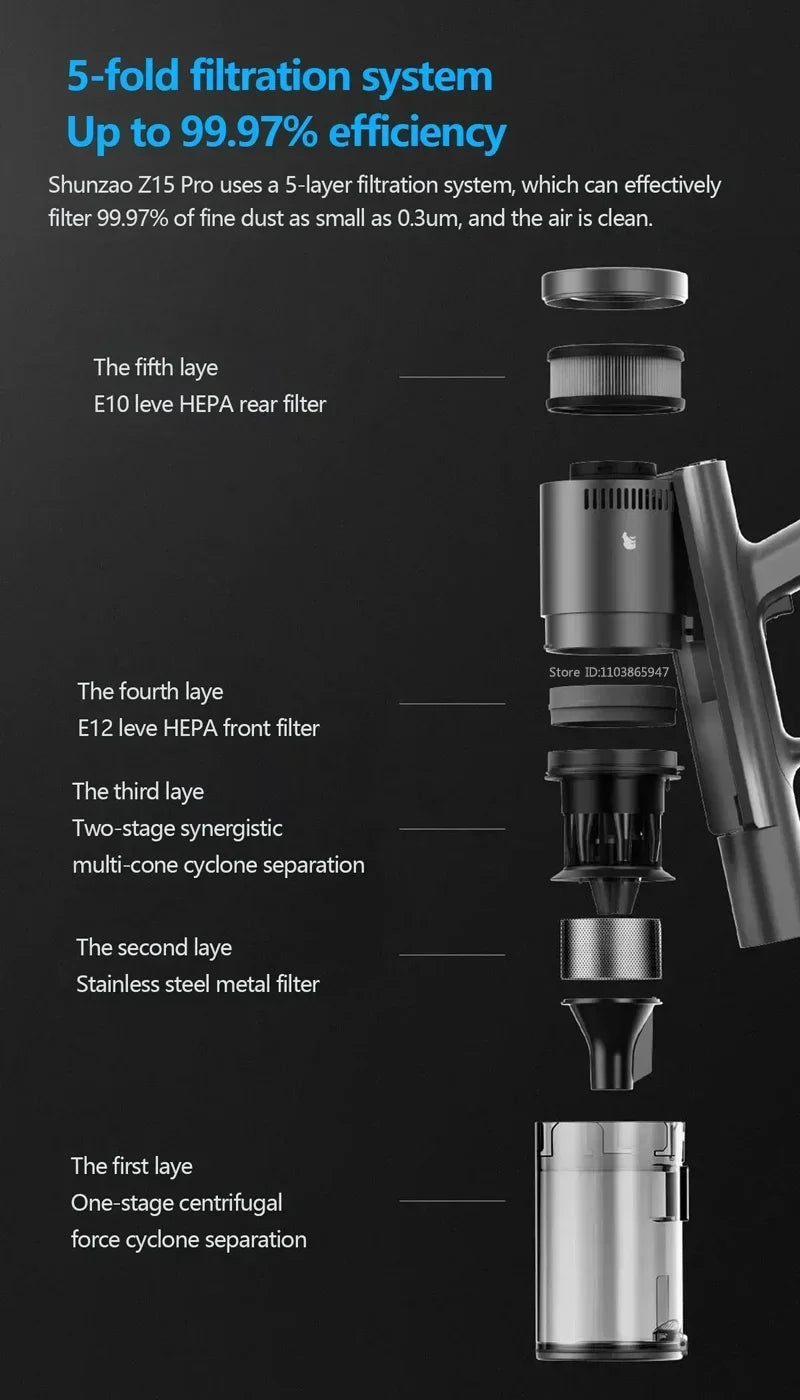 5-fold filtration system
Up to 99.97% efficiency

Shunzao Z15 Pro uses a 5-layer filtration system, which can effectively filter 99.97% of fine dust as small as 0.3um, and the air is clean.

The fifth laye
E10 leve HEPA rear filter

Store ID:1103865947

The fourth laye
E12 leve HEPA front filter

The third laye
Two-stage synergistic
multi-cone cyclone separation

The second laye
Stainless steel metal filter

The first laye
One-stage centrifugal
force cyclone separation