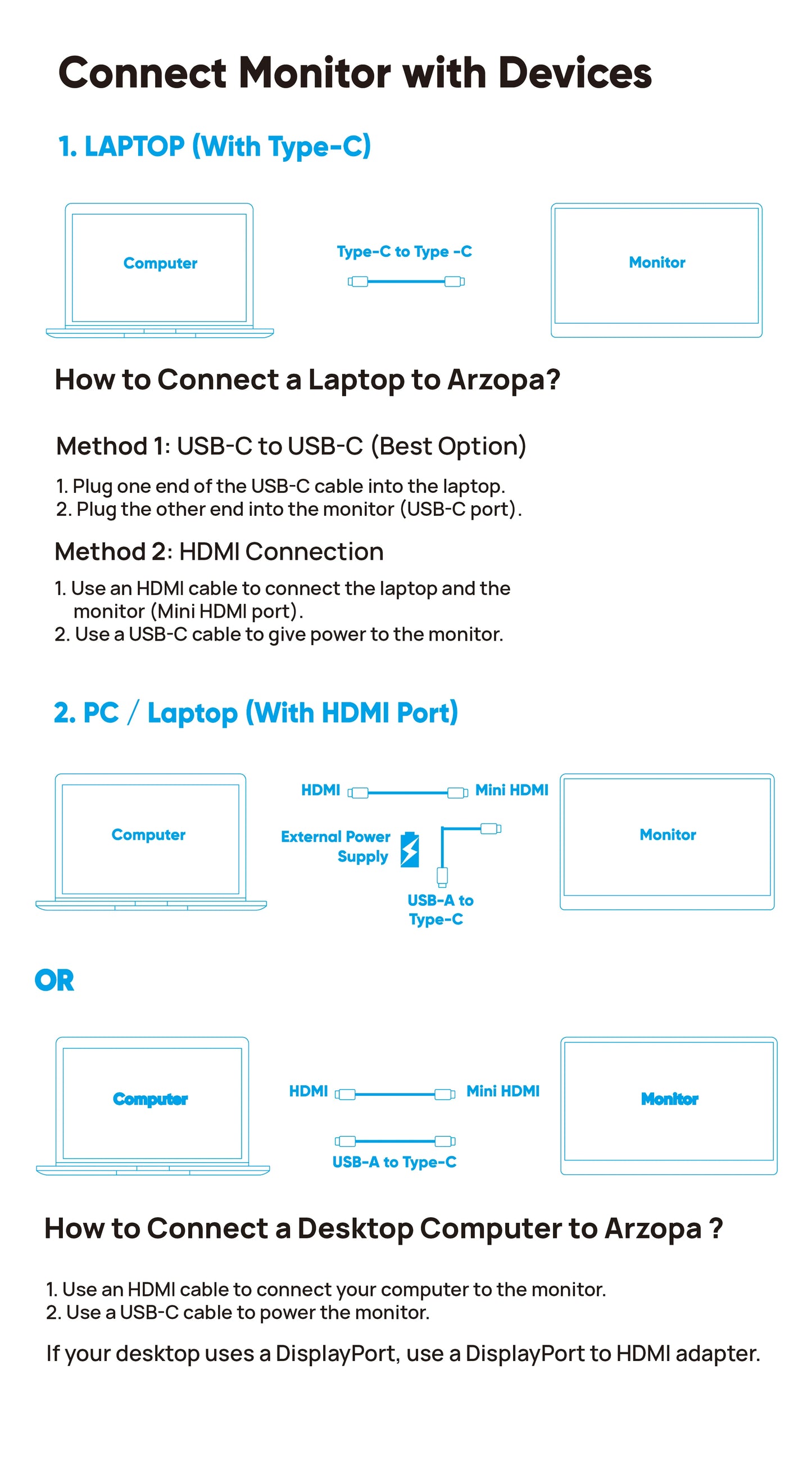 Connect Monitor with Devices

1. LAPTOP (With Type-C)

Computer

Type-C to Type -C

Monitor

How to Connect a Laptop to Arzopa?

Method 1: USB-C to USB-C (Best Option)

1. Plug one end of the USB-C cable into the laptop.
2. Plug the other end into the monitor (USB-C port).

Method 2: HDMI Connection

1. Use an HDMI cable to connect the laptop and the monitor (Mini HDMI port).
2. Use a USB-C cable to give power to the monitor.

2. PC / Laptop (With HDMI Port)

Computer

HDMI

Mini HDMI

External Power Supply

USB-A to Type-C

Monitor

OR

Computer

HDMI

Mini HDMI

USB-A to Type-C

Monitor

How to Connect a Desktop Computer to Arzopa ?

1. Use an HDMI cable to connect your computer to the monitor.
2. Use a USB-C cable to power the monitor.

If your desktop uses a DisplayPort, use a DisplayPort to HDMI adapter.