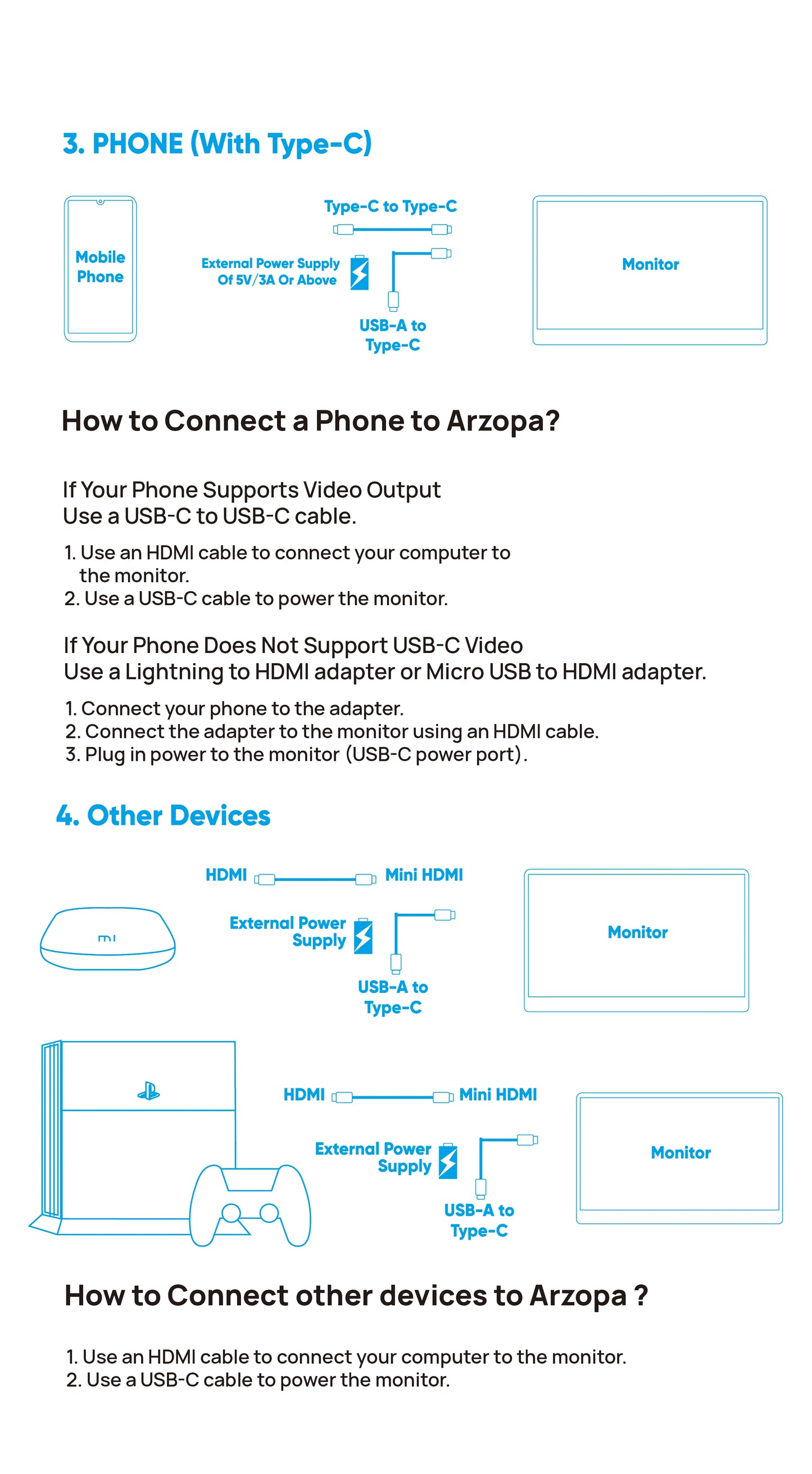 3. PHONE (With Type-C)

Mobile Phone

Type-C to Type-C

External Power Supply Of 5V/3A Or Above

USB-A to Type-C

Monitor

How to Connect a Phone to Arzopa?

If Your Phone Supports Video Output
Use a USB-C to USB-C cable.

1. Use an HDMI cable to connect your computer to the monitor.
2. Use a USB-C cable to power the monitor.

If Your Phone Does Not Support USB-C Video
Use a Lightning to HDMI adapter or Micro USB to HDMI adapter.

1. Connect your phone to the adapter.
2. Connect the adapter to the monitor using an HDMI cable.
3. Plug in power to the monitor (USB-C power port).

4. Other Devices

mi

HDMI

Mini HDMI

External Power Supply

USB-A to Type-C

Monitor

HDMI

Mini HDMI

External Power Supply

USB-A to Type-C

Monitor

How to Connect other devices to Arzopa ?

1. Use an HDMI cable to connect your computer to the monitor.
2. Use a USB-C cable to power the monitor.